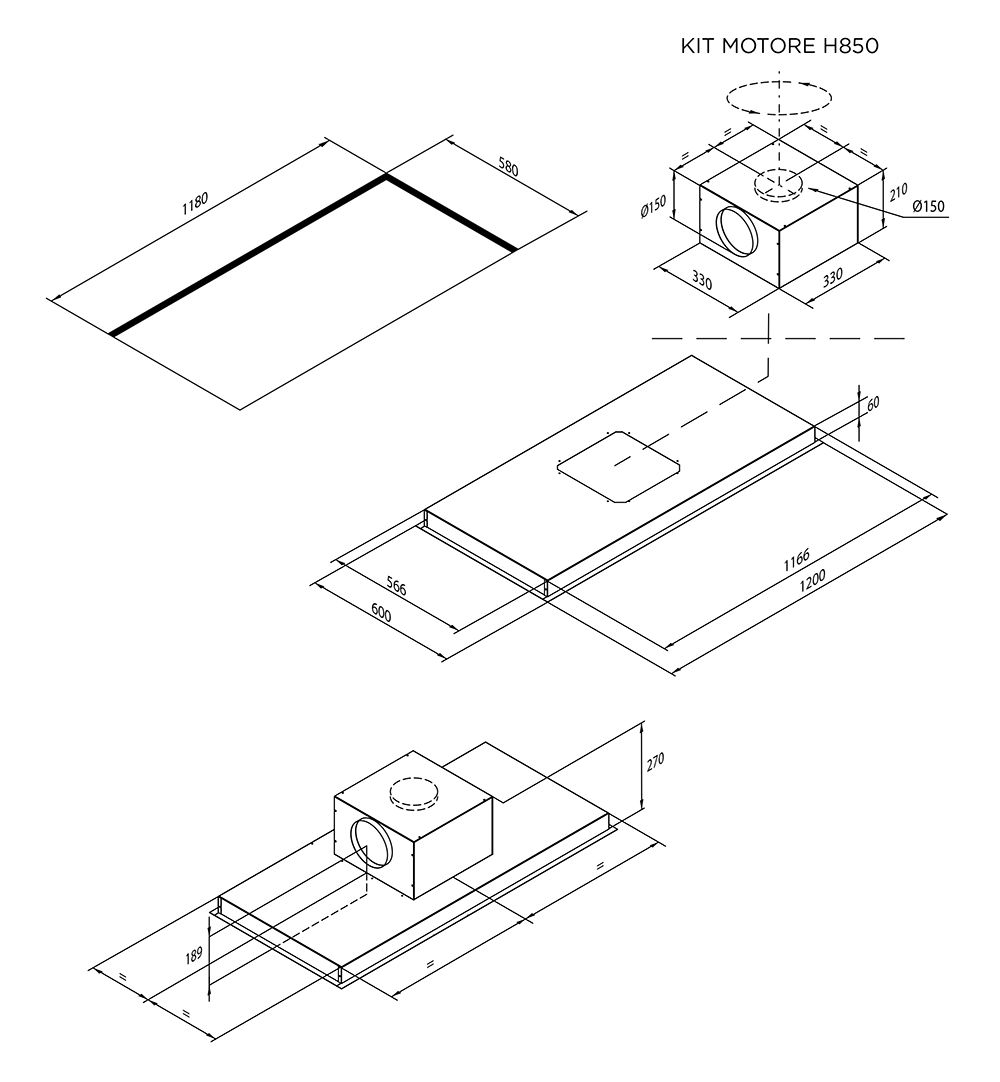 KIT MOTORE H850

1180

580

=

=

=

=

Ø150

210

Ø150

330

330

60

566

600

1166

1200

270

189

=

=

=

=