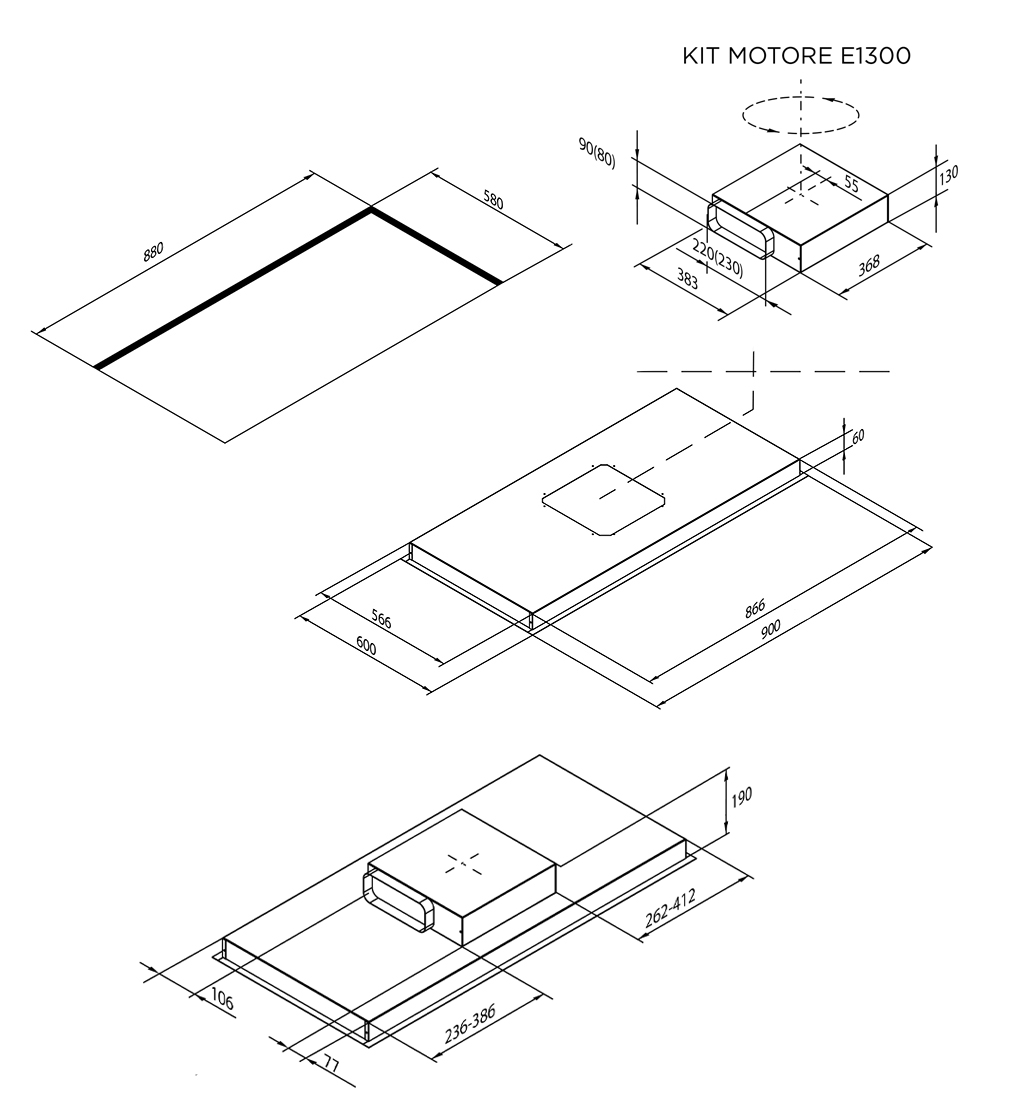 KIT MOTORE E1300

90(80)

55

130

220(230)

383

368

880

580

60

566

600

866

900

190

262-412

106

236-386

77