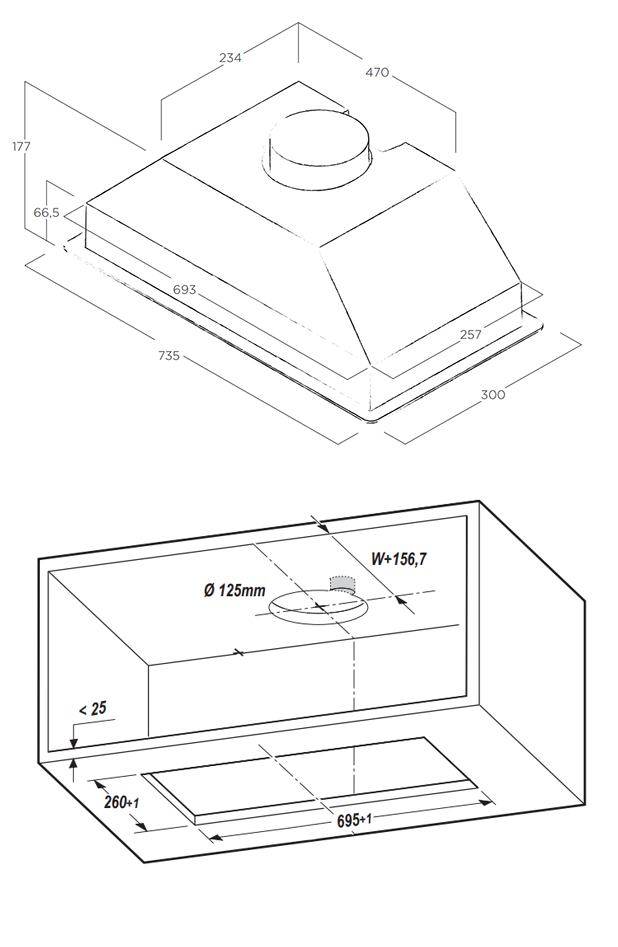 234
470
177
66,5
693
257
735
300

W+156,7
Ø 125mm
< 25
260+1
695+1