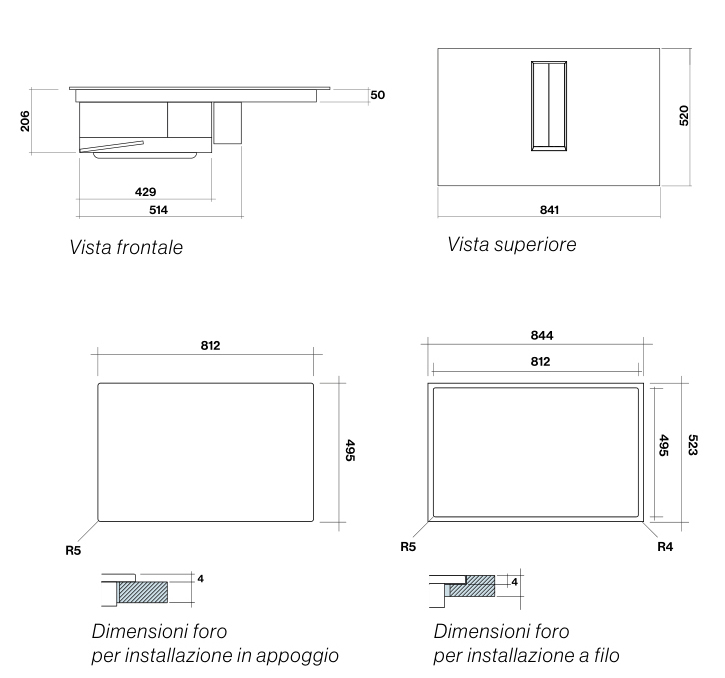 206

50

429

514

Vista frontale

520

841

Vista superiore

812

495

R5

4

Dimensioni foro
per installazione in appoggio

844

812

495

523

R5

R4

4

Dimensioni foro
per installazione a filo