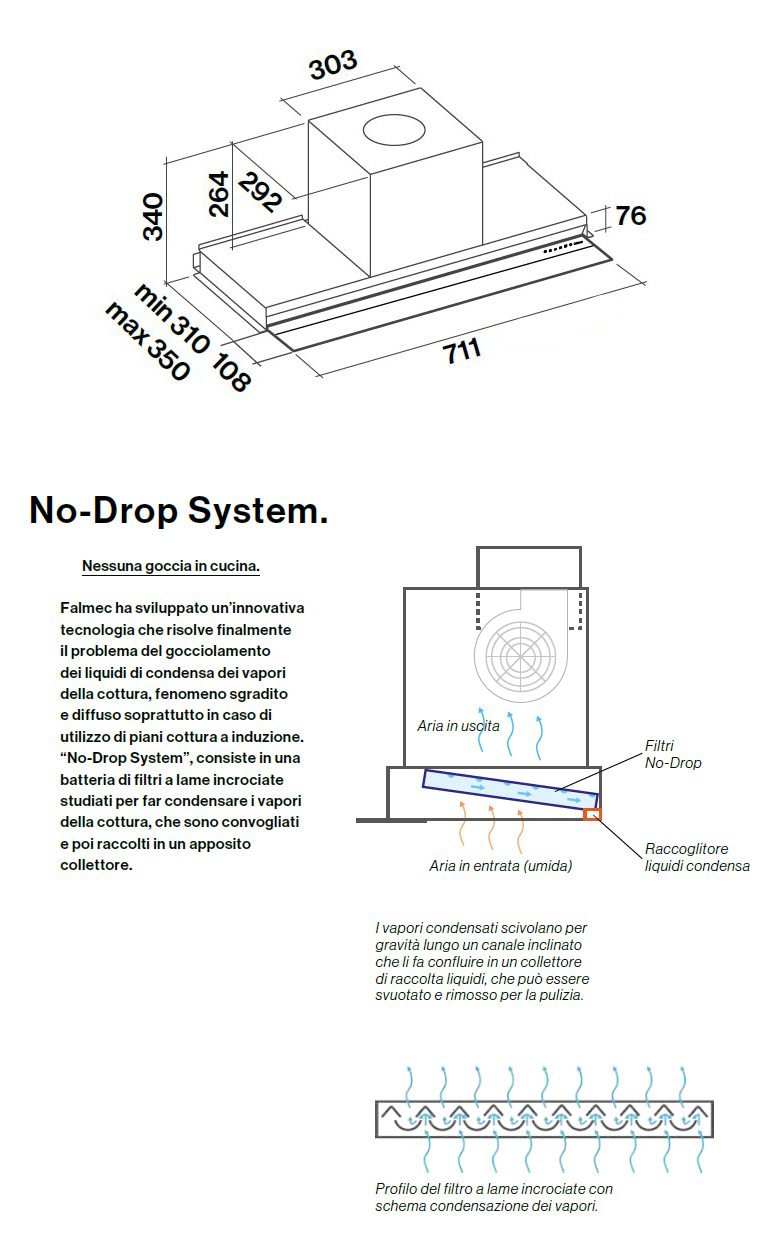 303
340
264
292
76
min 310
max 350
108
711

No-Drop System.

Nessuna goccia in cucina.

Falmec ha sviluppato un'innovativa tecnologia che risolve finalmente il problema del gocciolamento dei liquidi di condensa dei vapori della cottura, fenomeno sgradito e diffuso soprattutto in caso di utilizzo di piani cottura a induzione. "No-Drop System", consiste in una batteria di filtri a lame incrociate studiati per far condensare i vapori della cottura, che sono convogliati e poi raccolti in un apposito collettore.

Aria in uscita
Filtri No-Drop
Aria in entrata (umida)
Raccoglitore liquidi condensa

I vapori condensati scivolano per gravità lungo un canale inclinato che li fa confluire in un collettore di raccolta liquidi, che può essere svuotato e rimosso per la pulizia.

Profilo del filtro a lame incrociate con schema condensazione dei vapori.