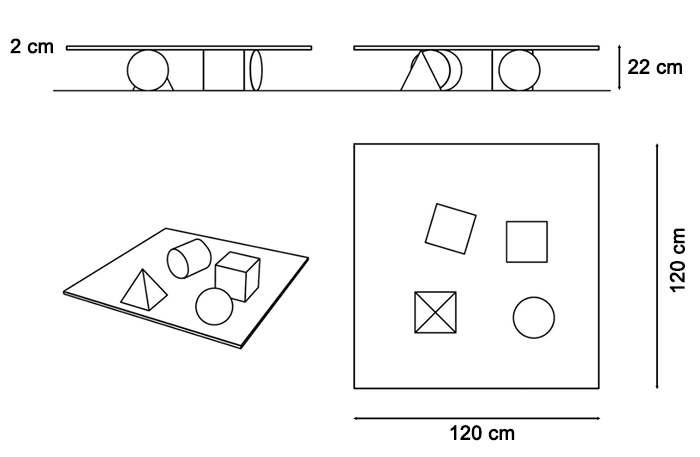 2 cm

22 cm

120 cm

120 cm