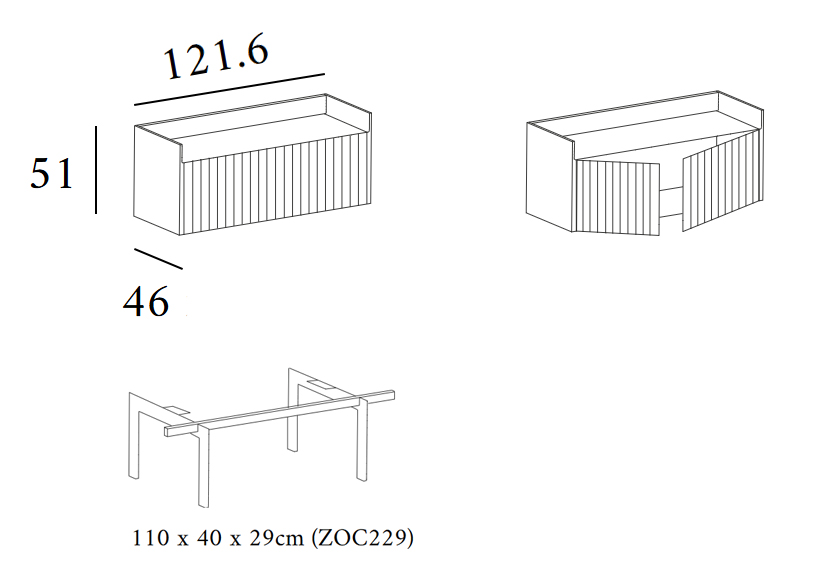 121.6

51

46

110 x 40 x 29cm (ZOC229)