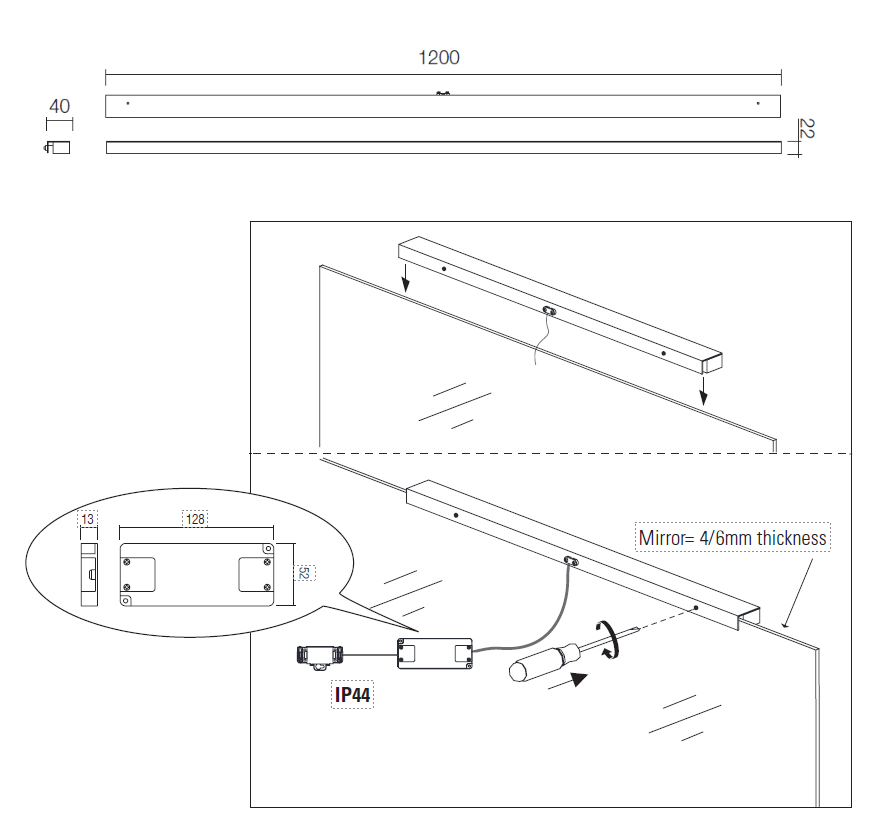 1200

40

22

13

128

52

Mirror= 4/6mm thickness

IP44