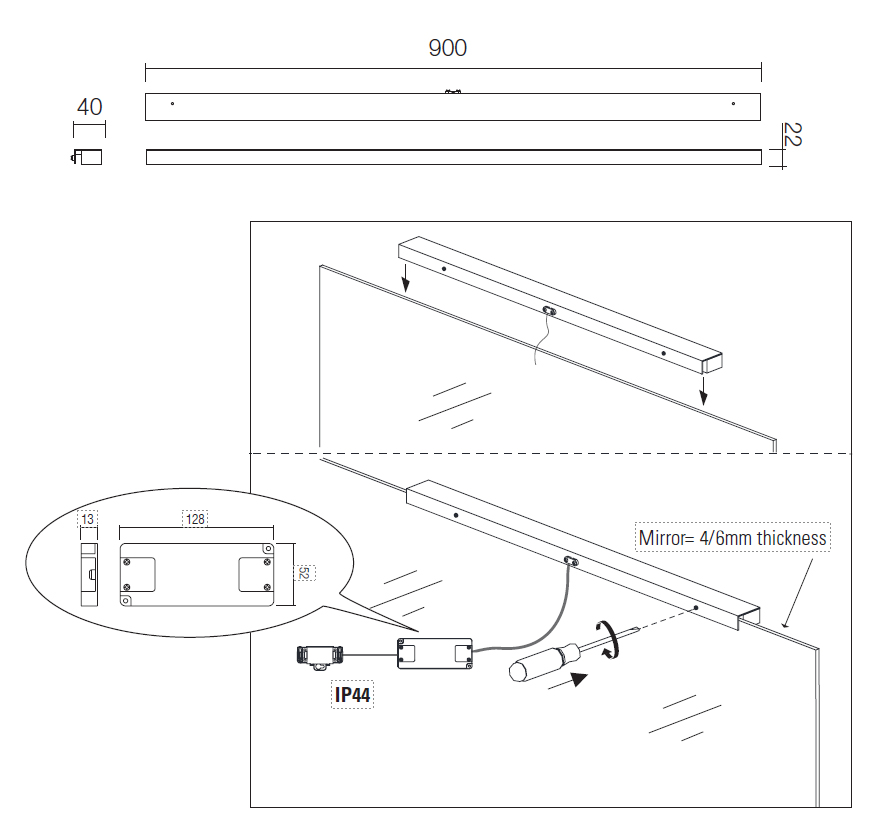 900

40

22

13

128

52

Mirror= 4/6mm thickness

IP44