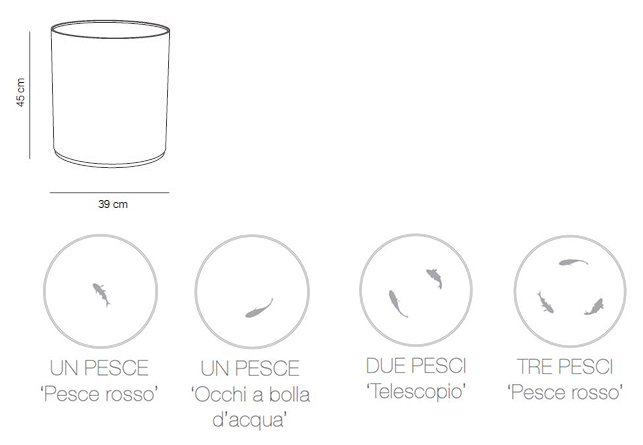 45 cm

39 cm

UN PESCE
'Pesce rosso'

UN PESCE
'Occhi a bolla d'acqua'

DUE PESCI
'Telescopio'

TRE PESCI
'Pesce rosso'