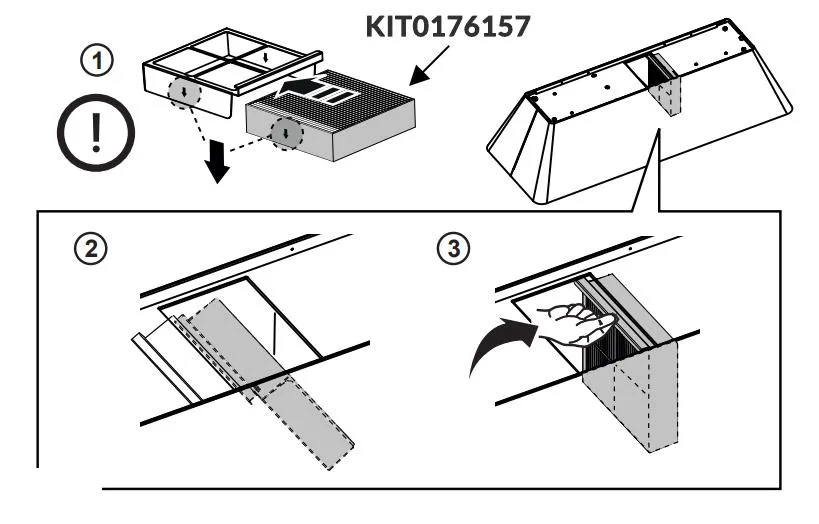 KIT0176157

1

!

2

3